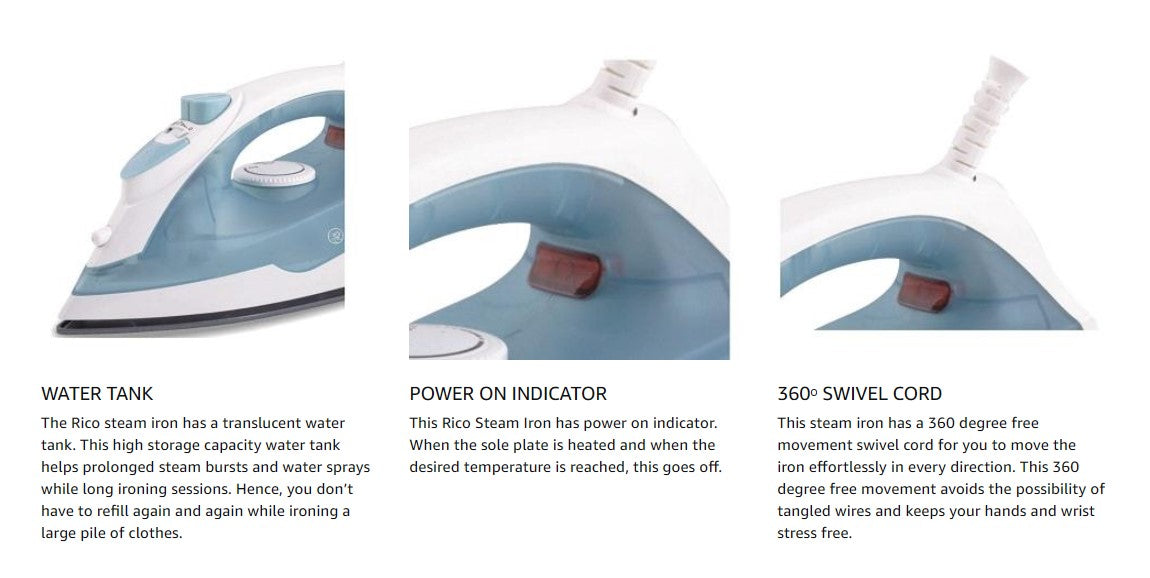 WATER TANK

The Rico steam iron has a translucent water tank. This high storage capacity water tank helps prolonged steam bursts and water sprays while long ironing sessions. Hence, you don't have to refill again and again while ironing a large pile of clothes.

POWER ON INDICATOR

This Rico Steam Iron has power on indicator. When the sole plate is heated and when the desired temperature is reached, this goes off.

360o SWIVEL CORD

This steam iron has a 360 degree free movement swivel cord for you to move the iron effortlessly in every direction. This 360 degree free movement avoids the possibility of tangled wires and keeps your hands and wrist stress free.