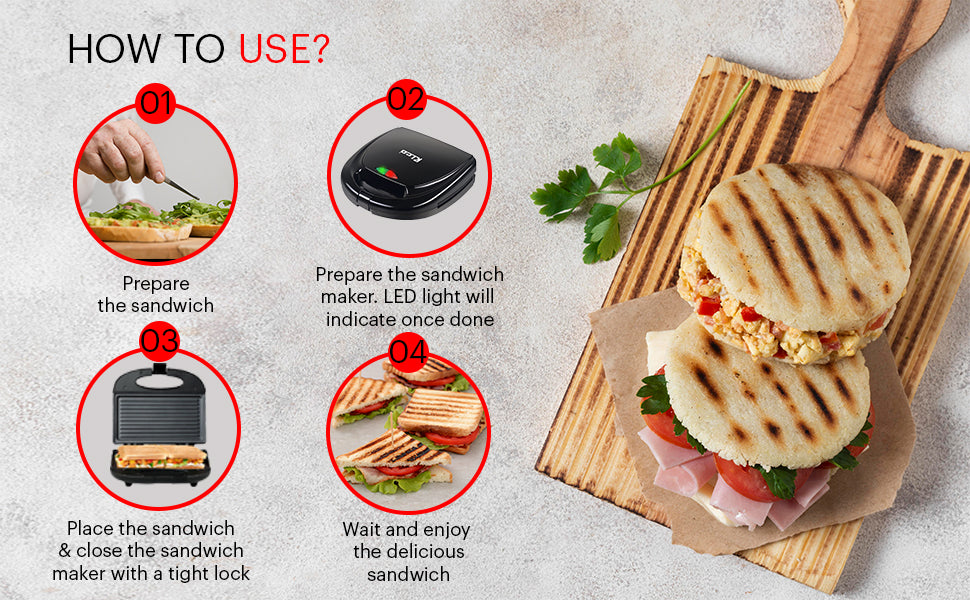 HOW TO USE?

01

Prepare the sandwich

02

KENT

Prepare the sandwich maker. LED light will indicate once done

03

Place the sandwich & close the sandwich maker with a tight lock

04

Wait and enjoy the delicious sandwich