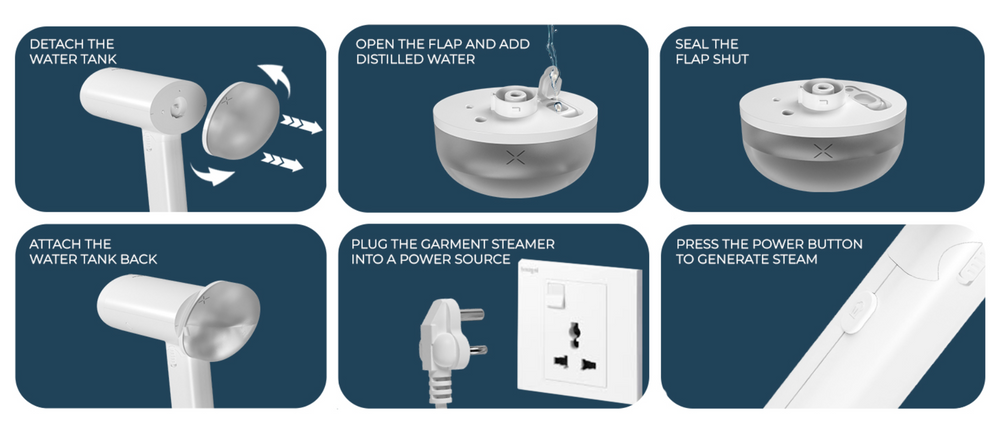 DETACH THE WATER TANK

OPEN THE FLAP AND ADD DISTILLED WATER

SEAL THE FLAP SHUT

ATTACH THE WATER TANK BACK

PLUG THE GARMENT STEAMER INTO A POWER SOURCE

PRESS THE POWER BUTTON TO GENERATE STEAM