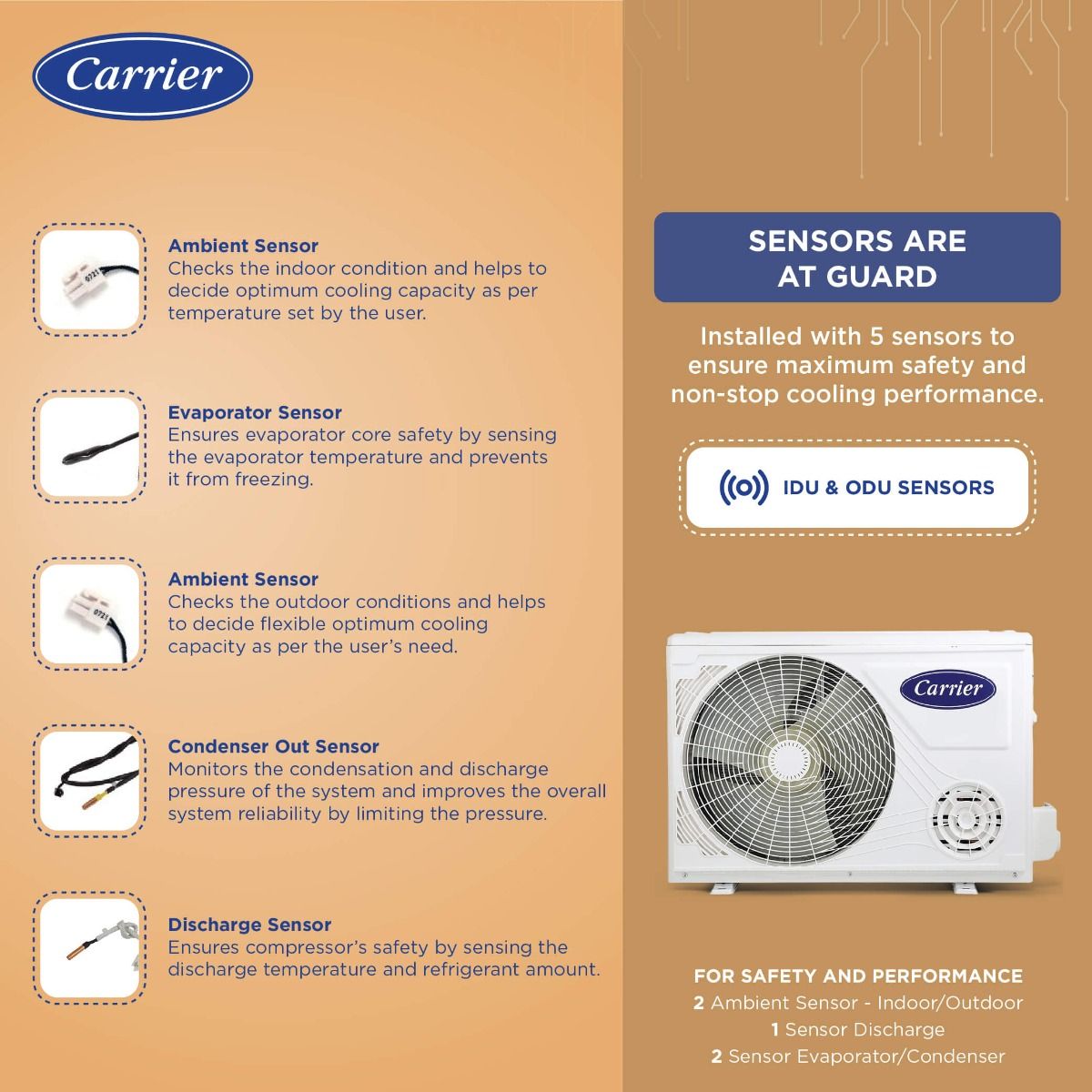 Carrier

Ambient Sensor
Checks the indoor condition and helps to decide optimum cooling capacity as per temperature set by the user.

Evaporator Sensor
Ensures evaporator core safety by sensing the evaporator temperature and prevents it from freezing.

Ambient Sensor
Checks the outdoor conditions and helps to decide flexible optimum cooling capacity as per the user's need.

Condenser Out Sensor
Monitors the condensation and discharge pressure of the system and improves the overall system reliability by limiting the pressure.

Discharge Sensor
Ensures compressor's safety by sensing the discharge temperature and refrigerant amount.

SENSORS ARE AT GUARD

Installed with 5 sensors to ensure maximum safety and non-stop cooling performance.

IDU & ODU SENSORS

Carrier

FOR SAFETY AND PERFORMANCE
2 Ambient Sensor - Indoor/Outdoor
1 Sensor Discharge
2 Sensor Evaporator/Condenser