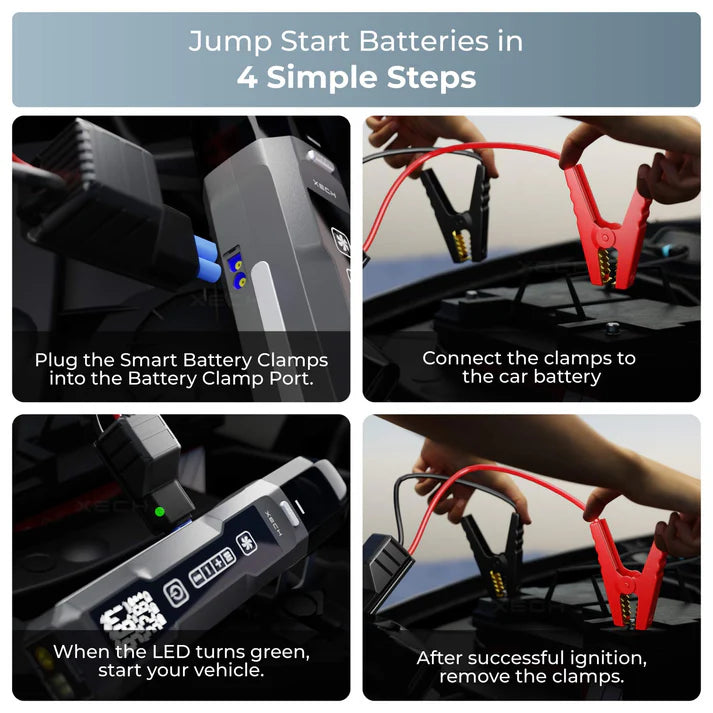 Jump Start Batteries in
4 Simple Steps

XECH

Plug the Smart Battery Clamps into the Battery Clamp Port.

Connect the clamps to the car battery

XECH

When the LED turns green, start your vehicle.

After successful ignition, remove the clamps.