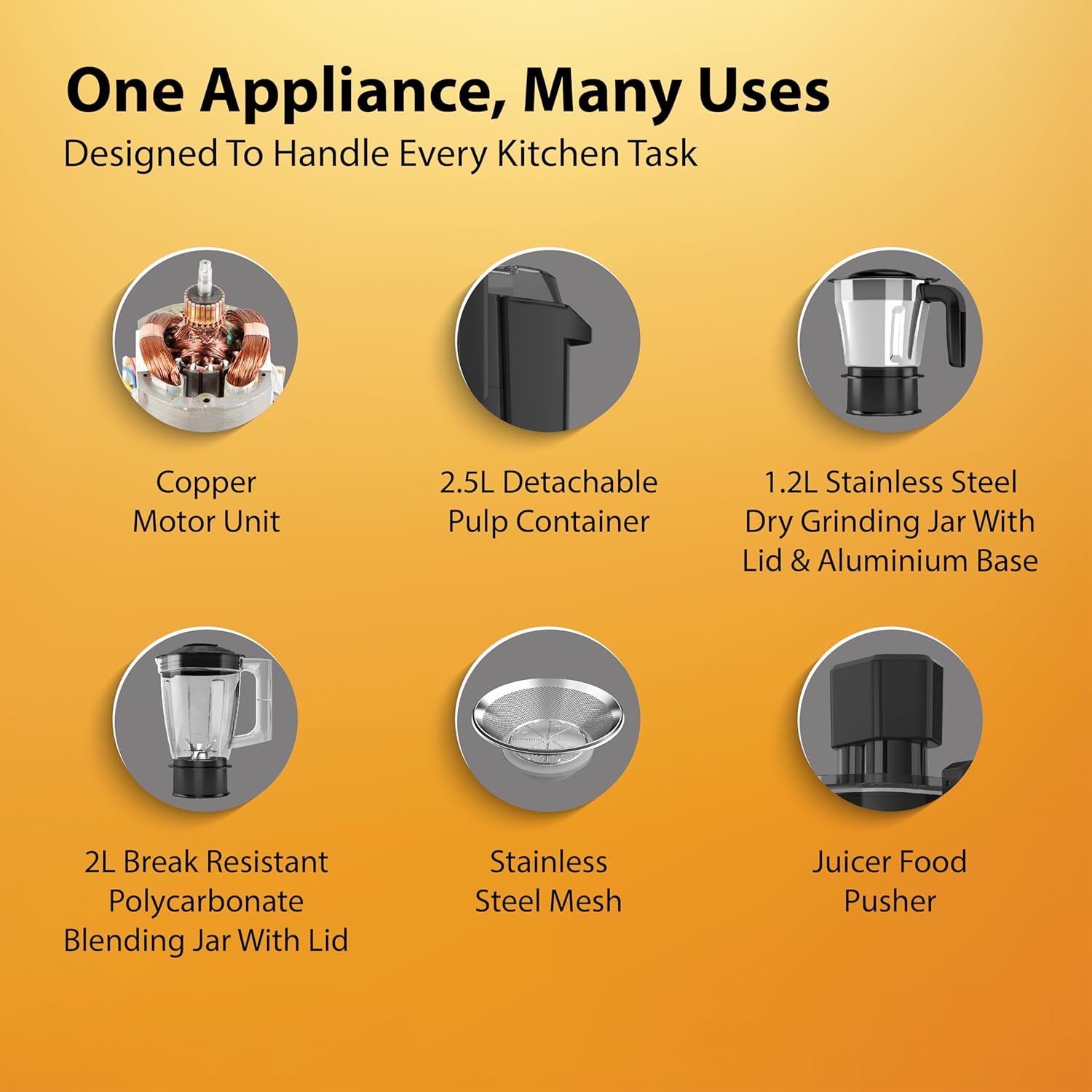 One Appliance, Many Uses
Designed To Handle Every Kitchen Task

Copper Motor Unit

2.5L Detachable Pulp Container

1.2L Stainless Steel Dry Grinding Jar With Lid & Aluminium Base

2L Break Resistant Polycarbonate Blending Jar With Lid

Stainless Steel Mesh

Juicer Food Pusher