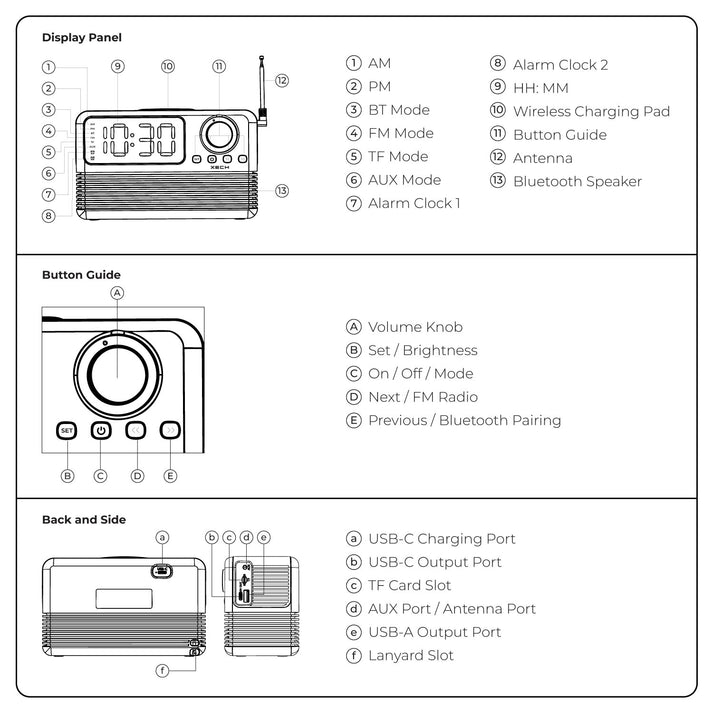 Display Panel

1 2 3 4 5 6 7 8 9 10 11 12 13

10:30

XECH

① AM
② PM
③ BT Mode
④ FM Mode
⑤ TF Mode
⑥ AUX Mode
⑦ Alarm Clock 1
⑧ Alarm Clock 2
⑨ HH: MM
⑩ Wireless Charging Pad
⑪ Button Guide
⑫ Antenna
⑬ Bluetooth Speaker

Button Guide

A

SET

B C D E

Ⓐ Volume Knob
Ⓑ Set / Brightness
Ⓒ On / Off / Mode
Ⓓ Next / FM Radio
Ⓔ Previous / Bluetooth Pairing

Back and Side

a b c d e f

ⓐ USB-C Charging Port
ⓑ USB-C Output Port
ⓒ TF Card Slot
ⓓ AUX Port / Antenna Port
ⓔ USB-A Output Port
ⓕ Lanyard Slot