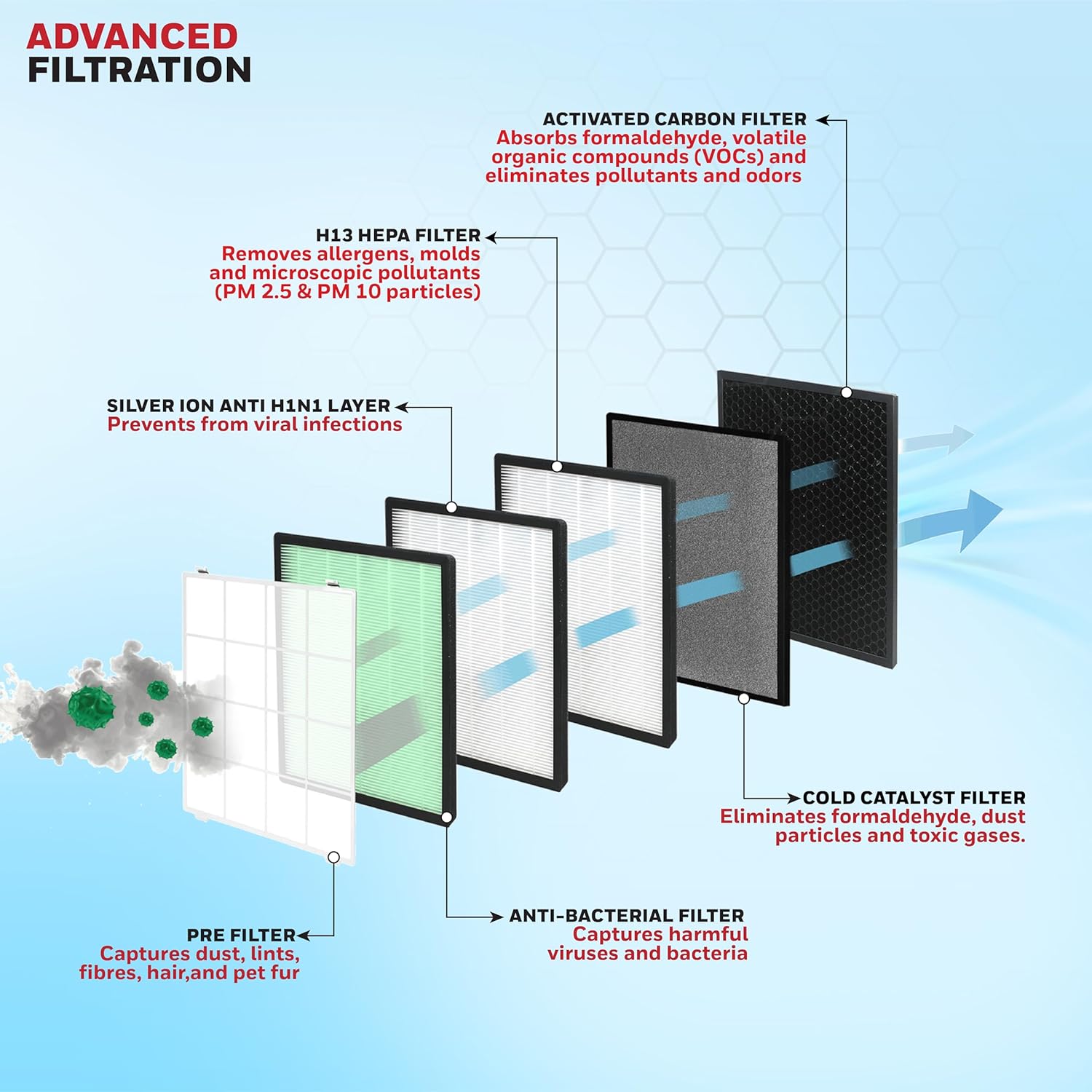 ADVANCED FILTRATION

ACTIVATED CARBON FILTER
Absorbs formaldehyde, volatile organic compounds (VOCs) and eliminates pollutants and odors

H13 HEPA FILTER
Removes allergens, molds and microscopic pollutants (PM 2.5 & PM 10 particles)

SILVER ION ANTI H1N1 LAYER
Prevents from viral infections

COLD CATALYST FILTER
Eliminates formaldehyde, dust particles and toxic gases.

ANTI-BACTERIAL FILTER
Captures harmful viruses and bacteria

PRE FILTER
Captures dust, lints, fibres, hair,and pet fur