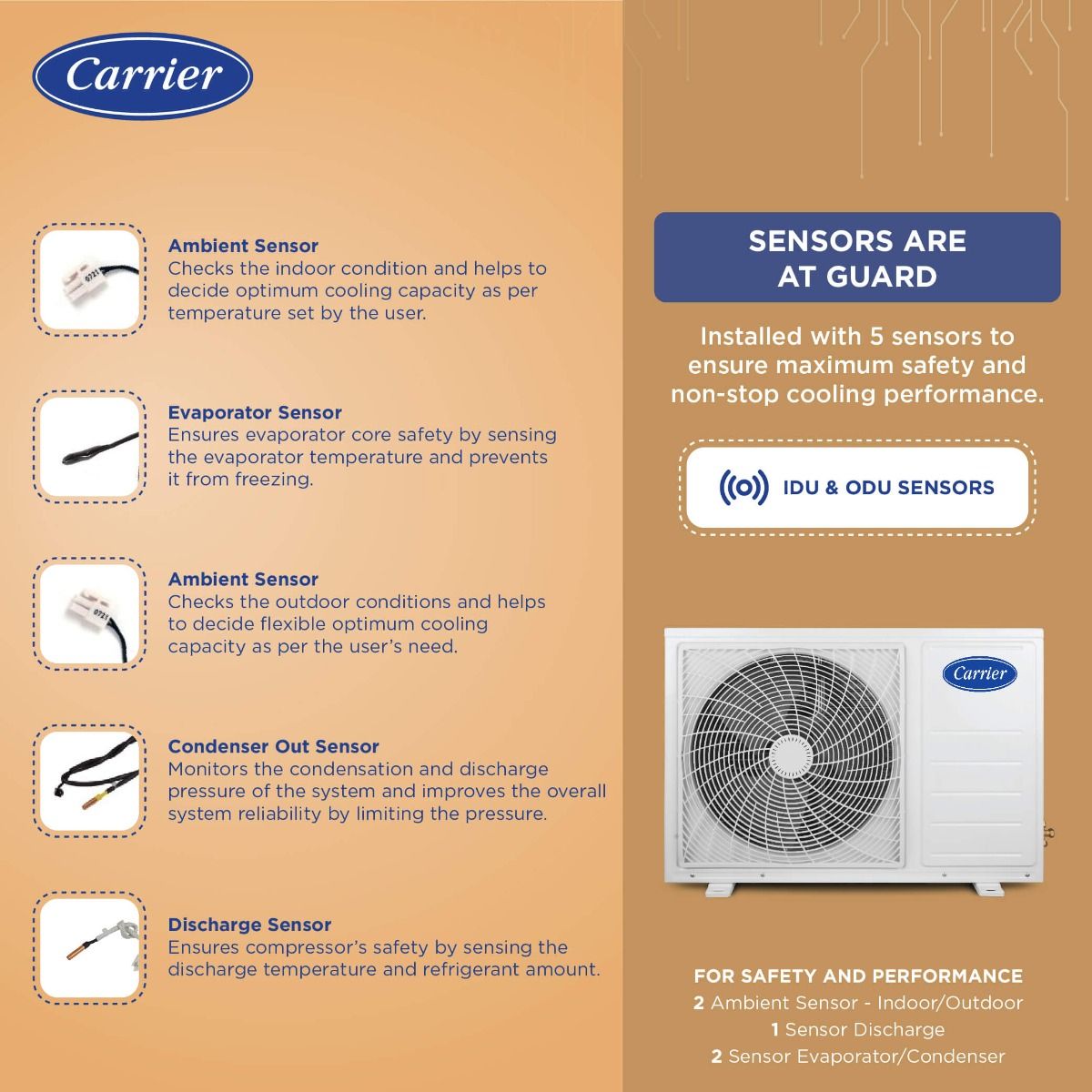 Carrier

Ambient Sensor
Checks the indoor condition and helps to decide optimum cooling capacity as per temperature set by the user.

Evaporator Sensor
Ensures evaporator core safety by sensing the evaporator temperature and prevents it from freezing.

Ambient Sensor
Checks the outdoor conditions and helps to decide flexible optimum cooling capacity as per the user's need.

Condenser Out Sensor
Monitors the condensation and discharge pressure of the system and improves the overall system reliability by limiting the pressure.

Discharge Sensor
Ensures compressor's safety by sensing the discharge temperature and refrigerant amount.

SENSORS ARE AT GUARD

Installed with 5 sensors to ensure maximum safety and non-stop cooling performance.

IDU & ODU SENSORS

Carrier

FOR SAFETY AND PERFORMANCE
2 Ambient Sensor - Indoor/Outdoor
1 Sensor Discharge
2 Sensor Evaporator/Condenser